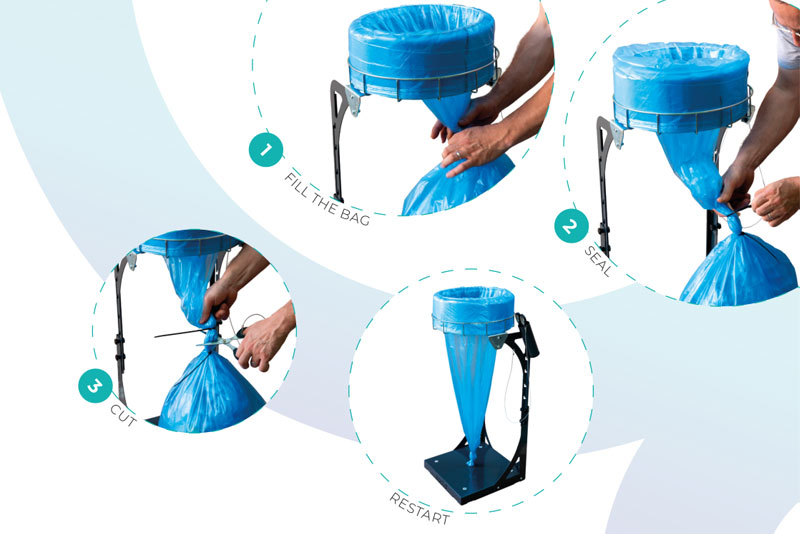 1
FILL THE BAG

2
SEAL

3
CUT

RESTART